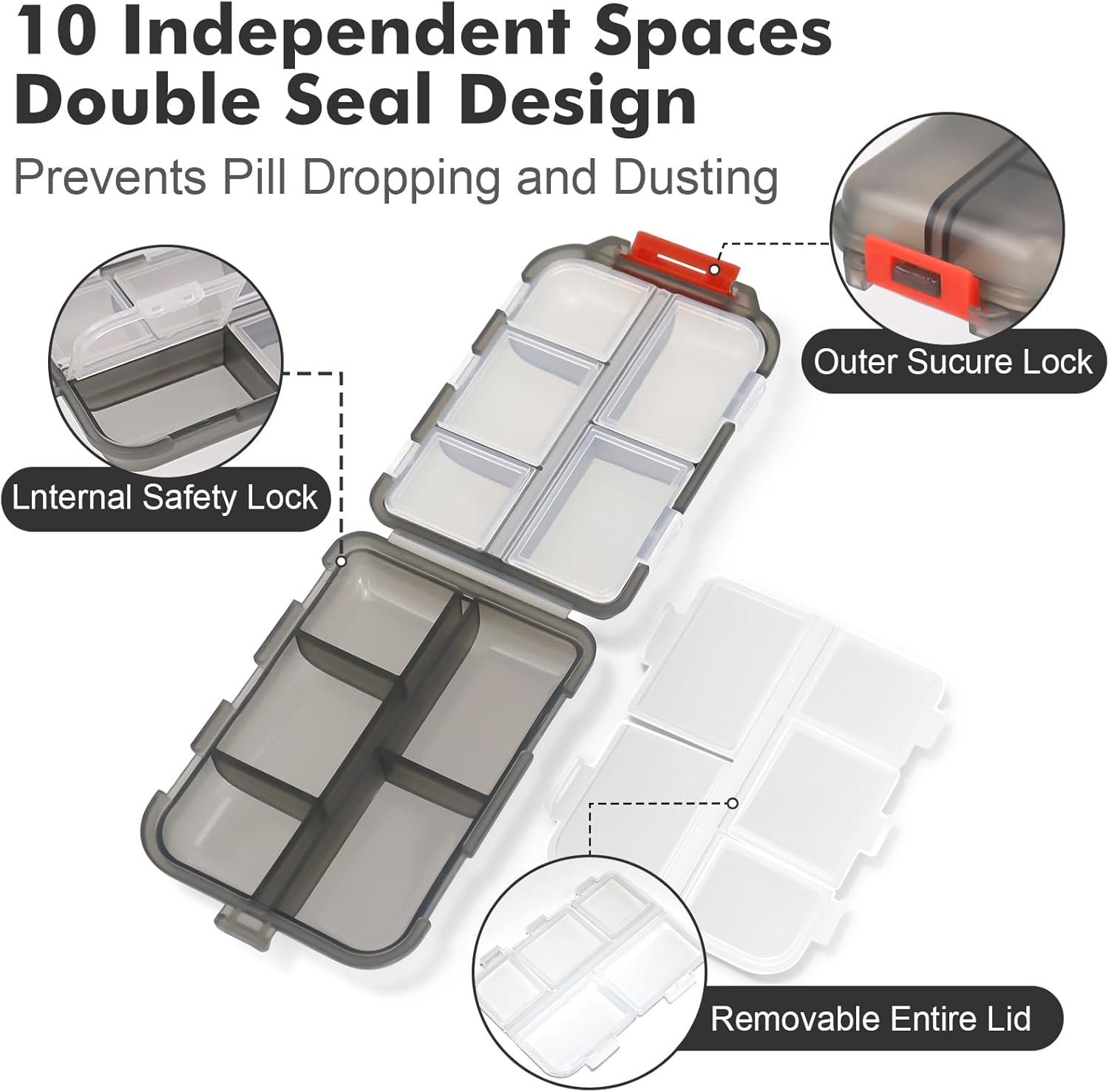 10 Independent Spaces
Double Seal Design

Prevents Pill Dropping and Dusting

Outer Sucure Lock

Lnternal Safety Lock

Removable Entire Lid